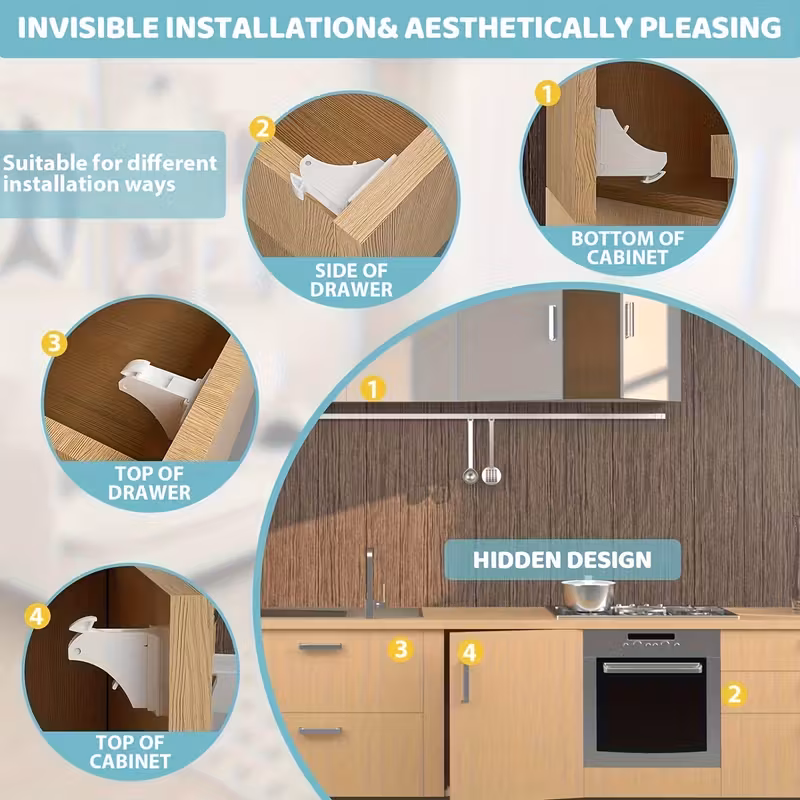 INVISIBLE INSTALLATION& AESTHETICALLY PLEASING

Suitable for different installation ways

2
SIDE OF DRAWER

1
BOTTOM OF CABINET

3
TOP OF DRAWER

4
TOP OF CABINET

1

HIDDEN DESIGN

3

4

2